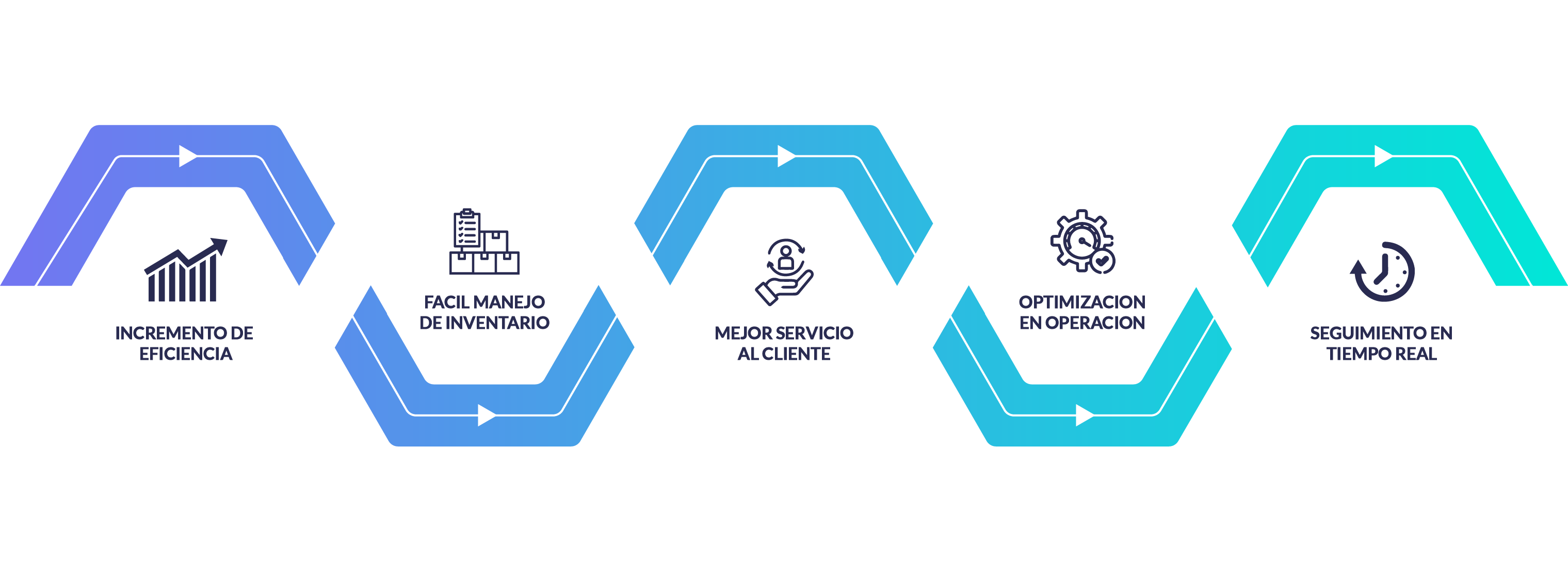 INCREMENTO DE EFICIENCIA

FACIL MANEJO DE INVENTARIO

MEJOR SERVICIO AL CLIENTE

OPTIMIZACION EN OPERACION

SEGUIMIENTO EN TIEMPO REAL